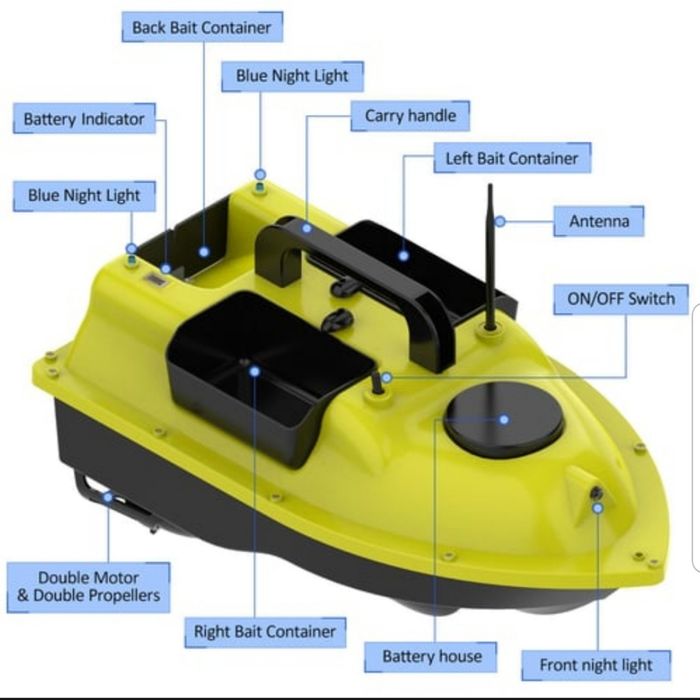 Back Bait Container

Blue Night Light

Battery Indicator

Carry handle

Left Bait Container

Blue Night Light

Antenna

ON/OFF Switch

Double Motor & Double Propellers

Right Bait Container

Battery house

Front night light