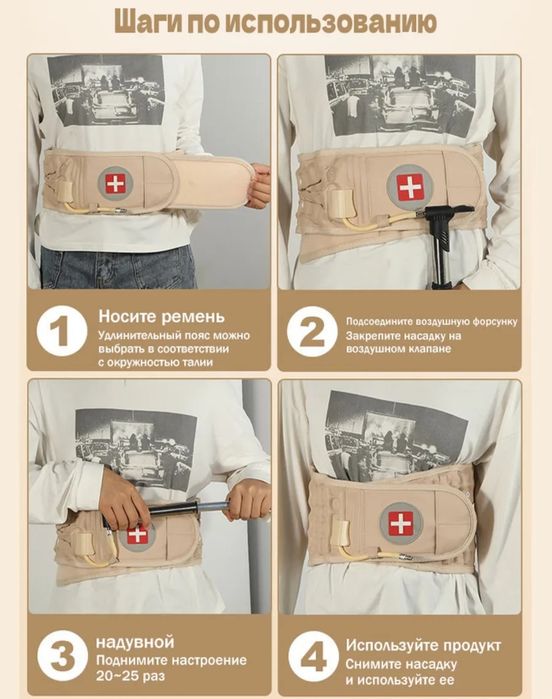 Шаги по использованию

1 Носите ремень
Удлинительный пояс можно выбрать в соответствии с окружностью талии

2 Подсоедините воздушную форсунку
Закрепите насадку на воздушном клапане

3 надувной
Поднимите настроение 20~25 раз

4 Используйте продукт
Снимите насадку и используйте ее