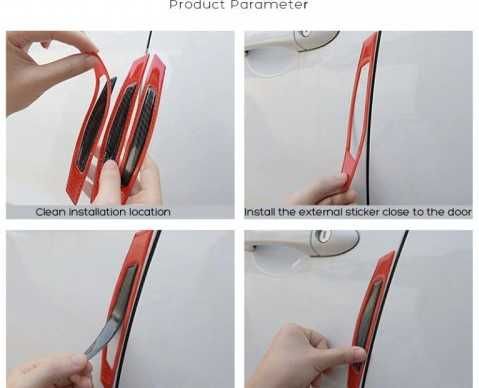 Product Parameter

Clean installation location

Install the external sticker close to the door