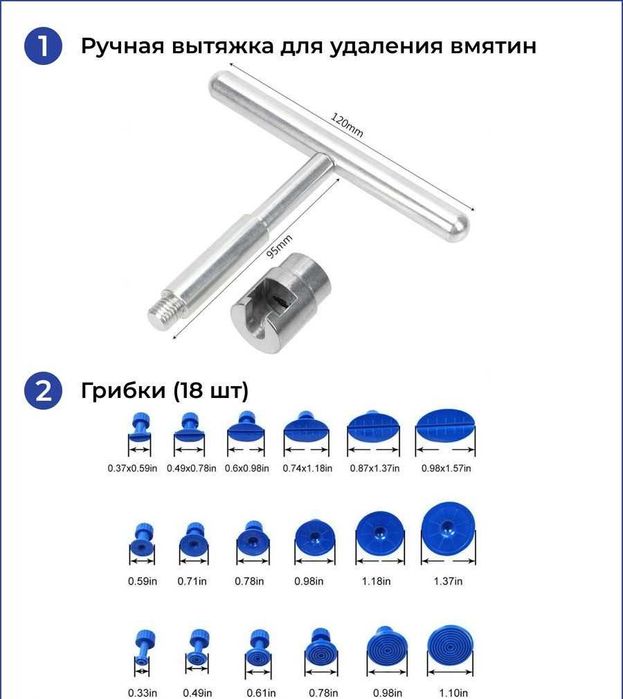 1 Ручная вытяжка для удаления вмятин

120mm

95mm

2 Грибки (18 шт)

0.37x0.59in 0.49x0.78in 0.6x0.98in 0.74x1.18in 0.87x1.37in 0.98x1.57in

0.59in 0.71in 0.78in 0.98in 1.18in 1.37in

0.33in 0.49in 0.61in 0.78in 0.98in 1.10in