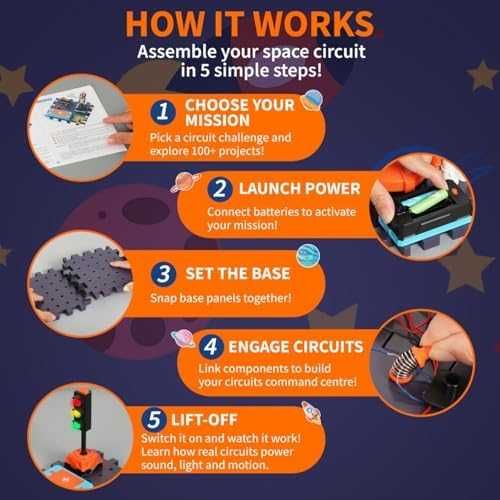 HOW IT WORKS
Assemble your space circuit in 5 simple steps!

1 CHOOSE YOUR MISSION
Pick a circuit challenge and explore 100+ projects!

2 LAUNCH POWER
Connect batteries to activate your mission!

3 SET THE BASE
Snap base panels together!

4 ENGAGE CIRCUITS
Link components to build your circuits command centre!

5 LIFT-OFF
Switch it on and watch it work! Learn how real circuits power sound, light and motion.