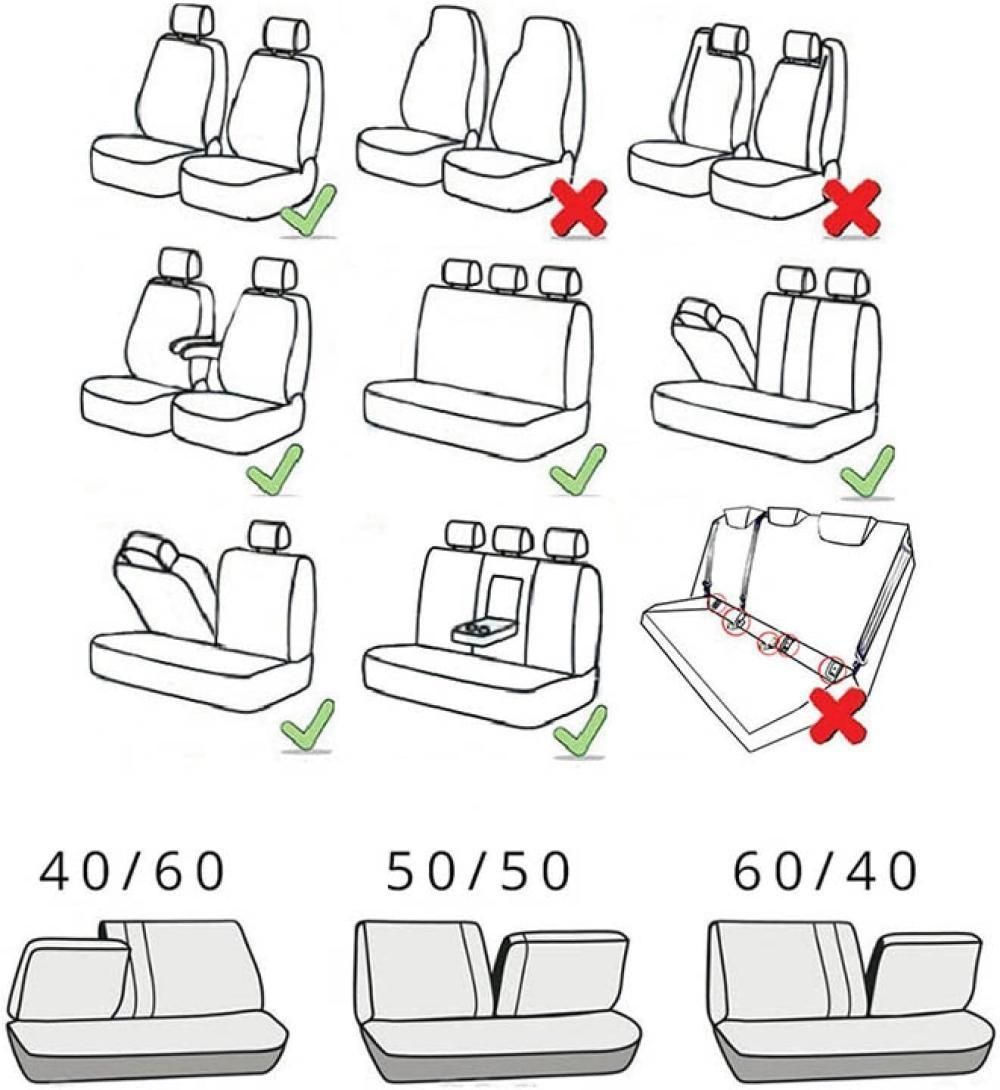 40/60

50/50

60/40