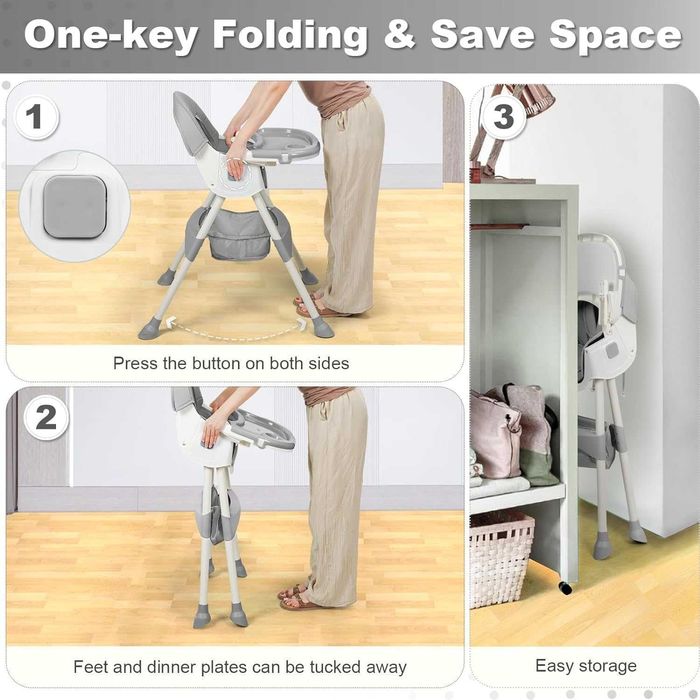 One-key Folding & Save Space

1

Press the button on both sides

2

Feet and dinner plates can be tucked away

3

Easy storage