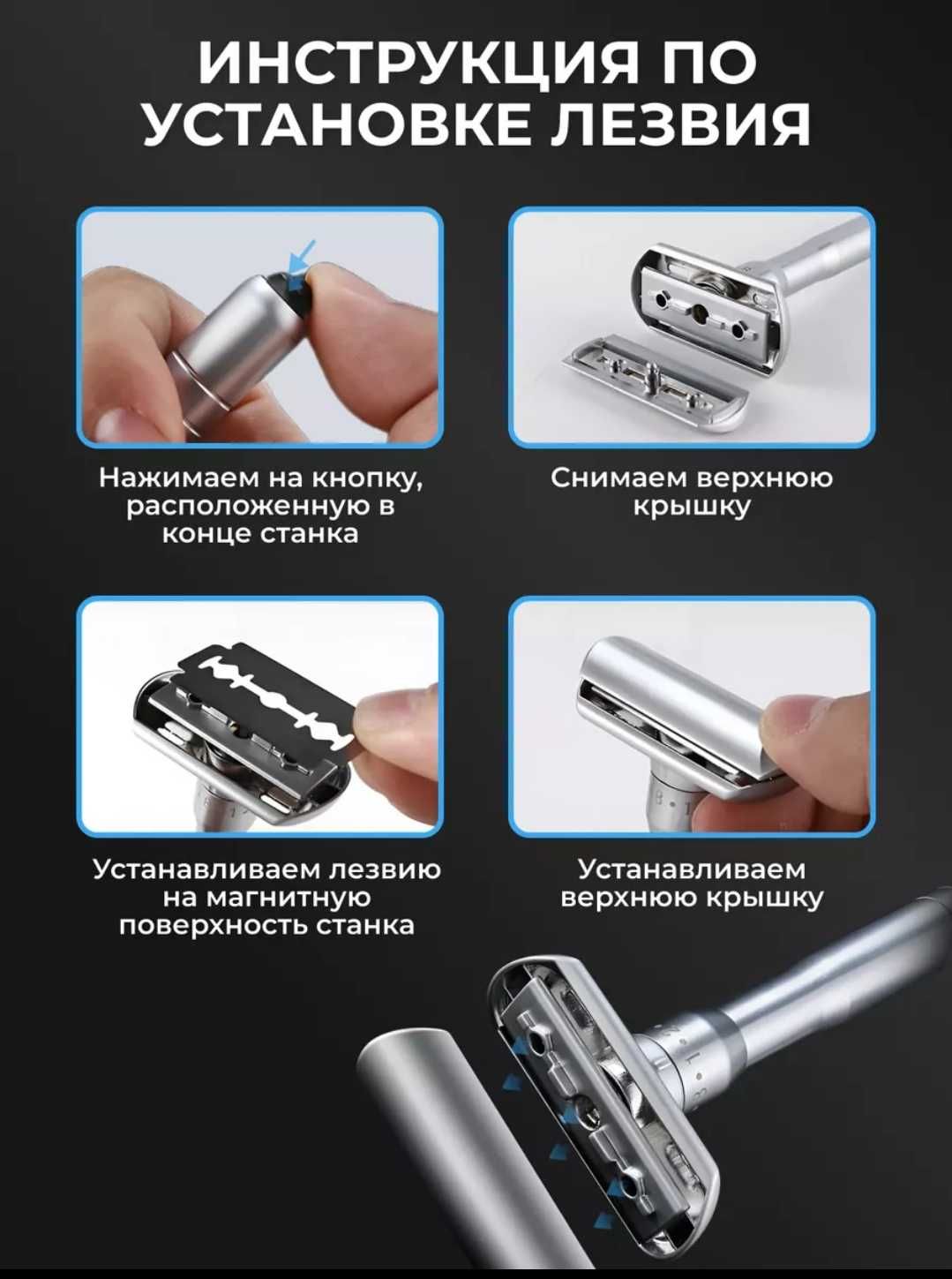 ИНСТРУКЦИЯ ПО УСТАНОВКЕ ЛЕЗВИЯ

Нажимаем на кнопку, расположенную в конце станка

Снимаем верхнюю крышку

Устанавливаем лезвию на магнитную поверхность станка

Устанавливаем верхнюю крышку