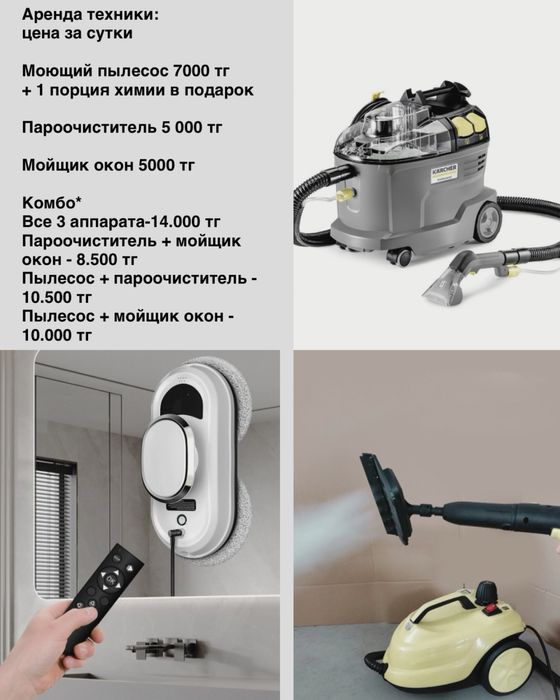 Аренда техники:
цена за сутки

Моющий пылесос 7000 тг
+ 1 порция химии в подарок

Пароочиститель 5 000 тг

Мойщик окон 5000 тг

Комбо*
Все 3 аппарата-14.000 тг
Пароочиститель + мойщик окон - 8.500 тг
Пылесос + пароочиститель - 10.500 тг
Пылесос + мойщик окон - 10.000 тг

KÄRCHER