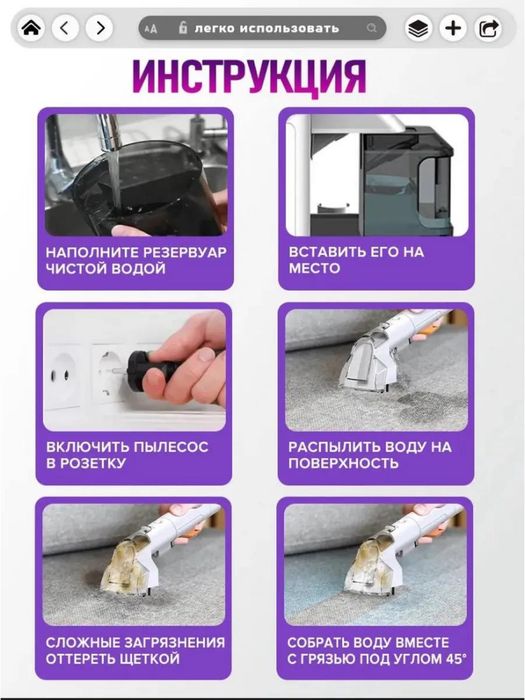 AA легко использовать

ИНСТРУКЦИЯ

НАПОЛНИТЕ РЕЗЕРВУАР ЧИСТОЙ ВОДОЙ

ВСТАВИТЬ ЕГО НА МЕСТО

ВКЛЮЧИТЬ ПЫЛЕСОС В РОЗЕТКУ

РАСПЫЛИТЬ ВОДУ НА ПОВЕРХНОСТЬ

СЛОЖНЫЕ ЗАГРЯЗНЕНИЯ ОТТЕРЕТЬ ЩЕТКОЙ

СОБРАТЬ ВОДУ ВМЕСТЕ С ГРЯЗЬЮ ПОД УГЛОМ 45°