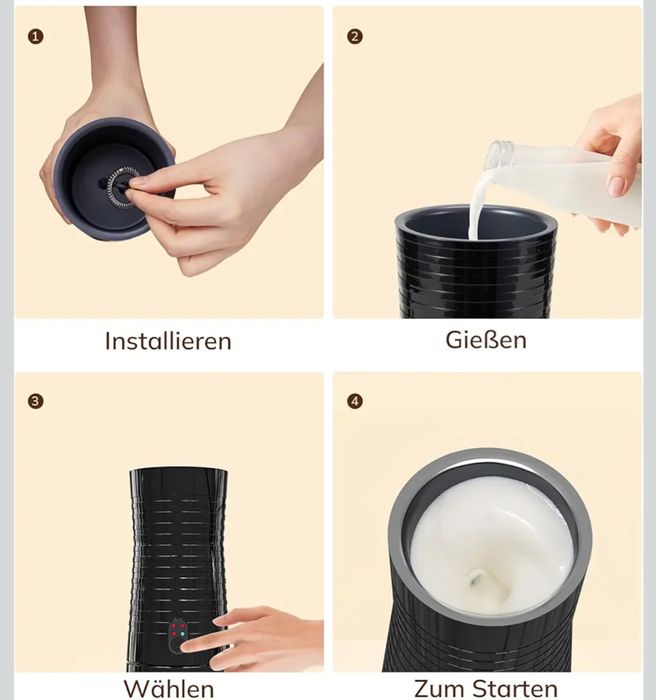 1

Installieren

2

Gießen

3

Wählen

4

Zum Starten