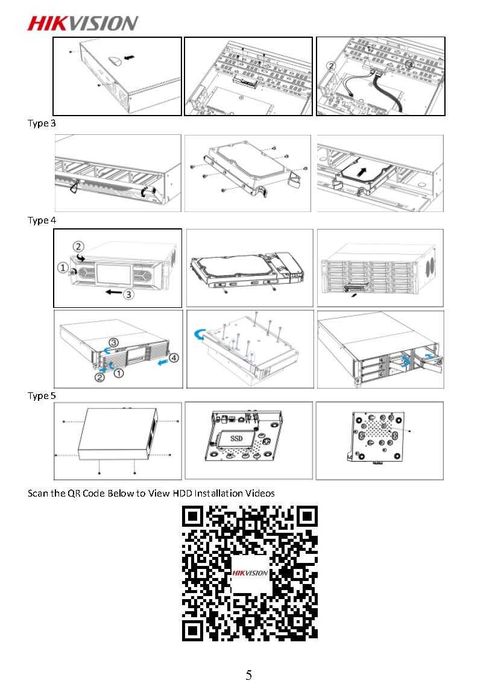 HIKVISION

②

Type 3

Type 4

②
①
③

③
④
②
①

Type 5

SSD

Scan the QR Code Below to View HDD Installation Videos

HIKVISION

5