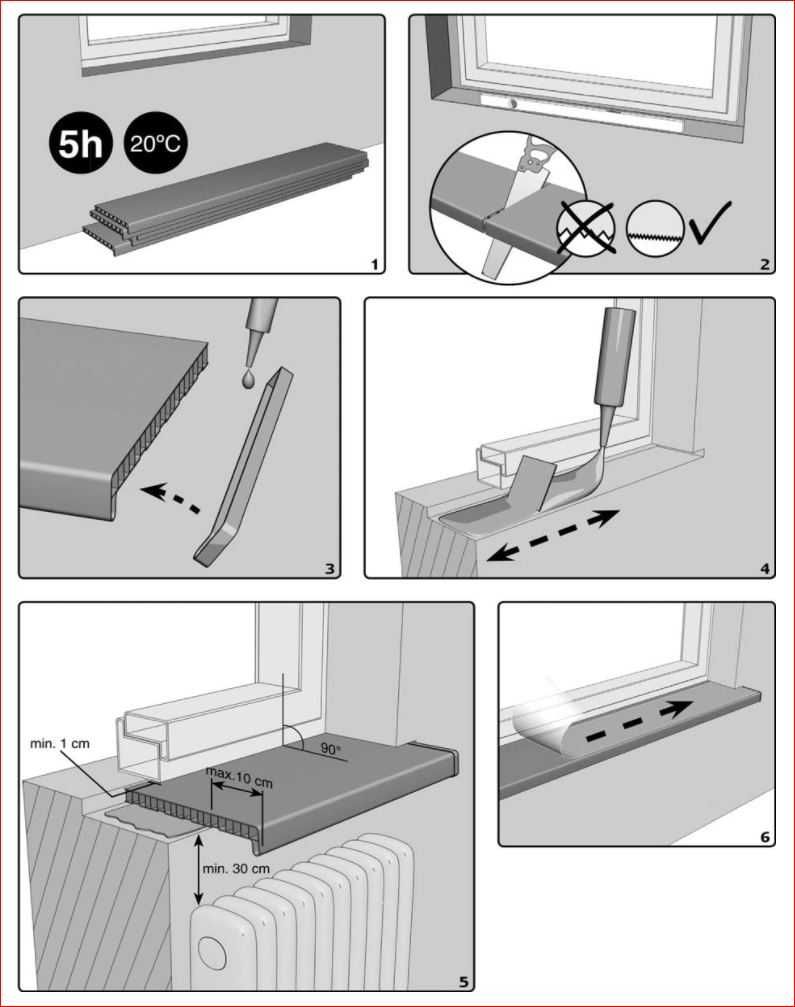 5h
20°C
1

2

3

4

min. 1 cm
90°
max.10 cm
min. 30 cm
5

6