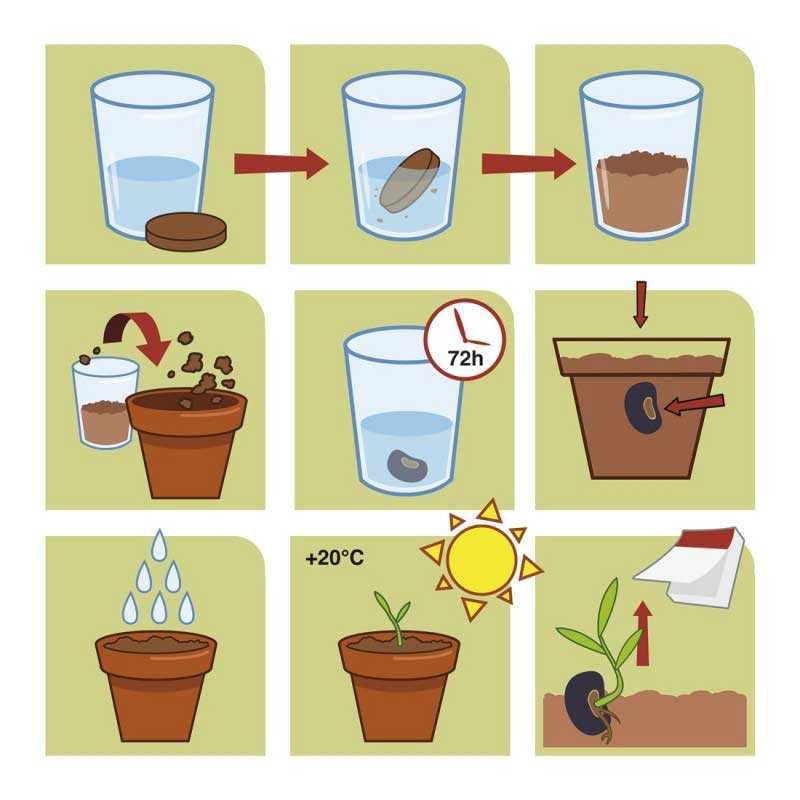 72h

+20°C