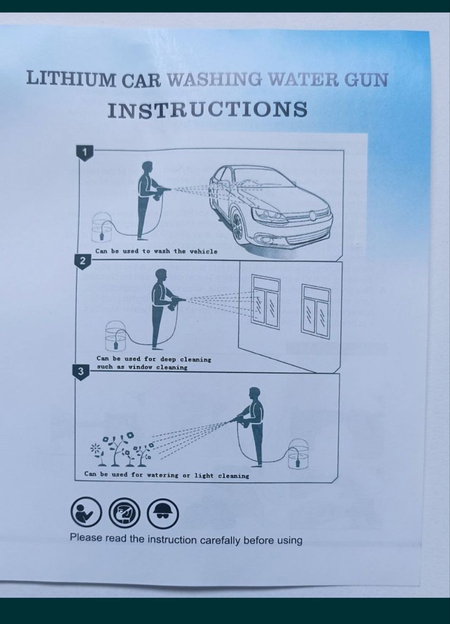 LITHIUM CAR WASHING WATER GUN
INSTRUCTIONS

1

Can be used to wash the vehicle

2

Can be used for deep cleaning such as window cleaning

3

Can be used for watering or light cleaning

Please read the instruction carefally before using