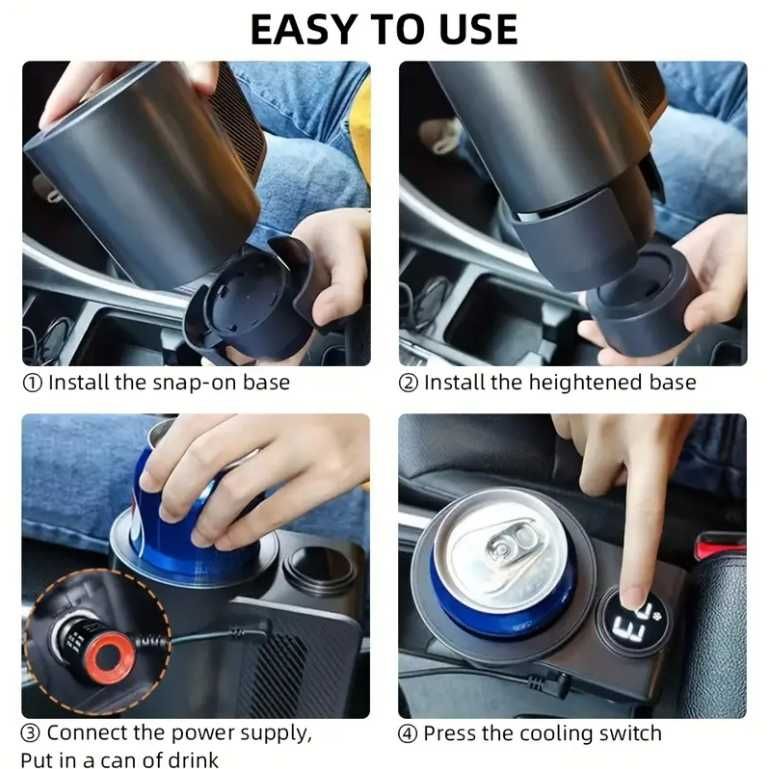 EASY TO USE

① Install the snap-on base

② Install the heightened base

③ Connect the power supply, Put in a can of drink

④ Press the cooling switch