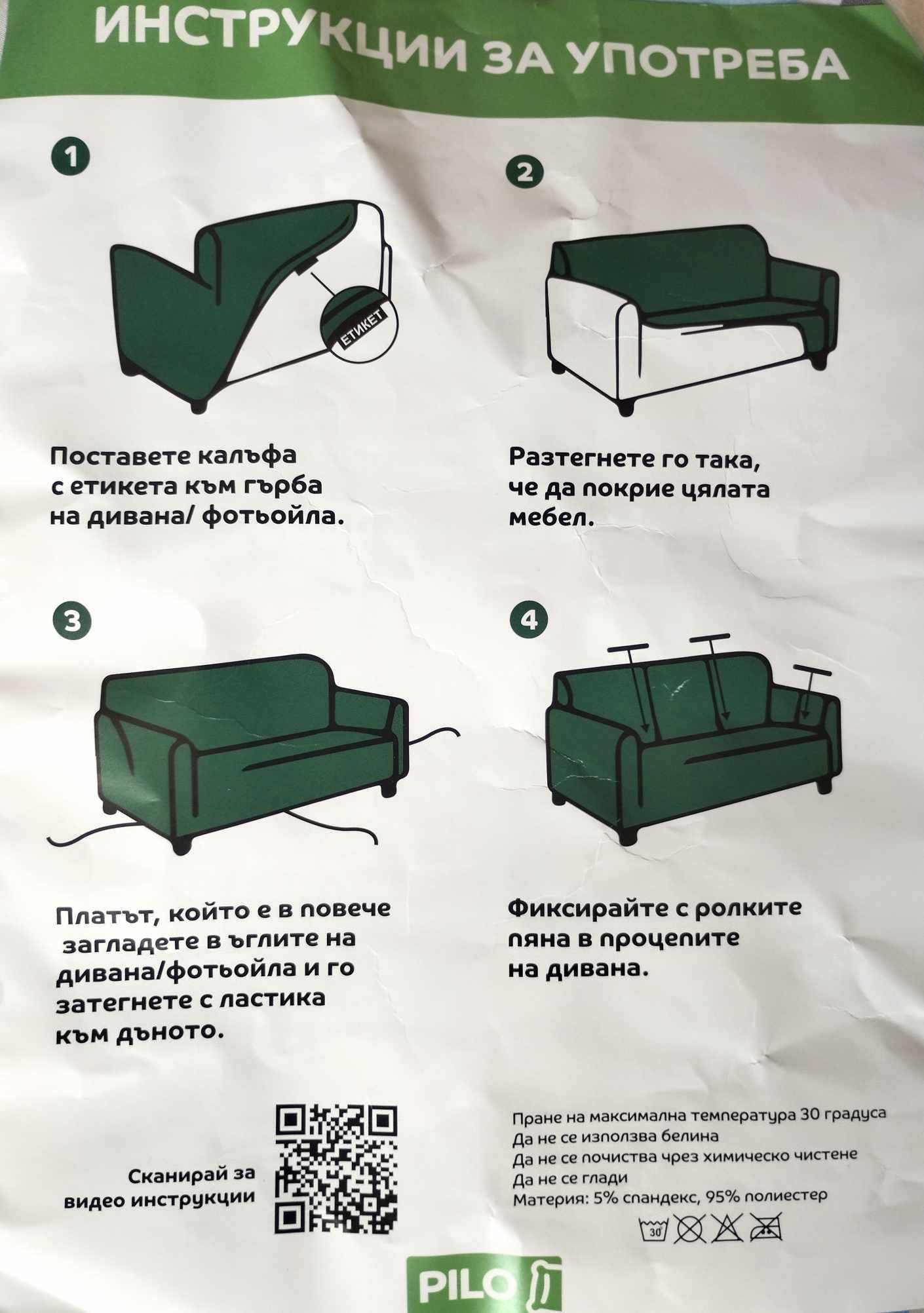 ИНСТРУКЦИИ ЗА УПОТРЕБА

1

ЕТИКЕТ

Поставете калъфа с етикета към гърба на дивана/ фотьойла.

2

Разтегнете го така, че да покрие цялата мебел.

3

Платът, който е в повече загладете в ъглите на дивана/фотьойла и го затегнете с ластика към дъното.

4

Фиксирайте с ролките пяна в процепите на дивана.

Сканирай за видео инструкции

Пране на максимална температура 30 градуса
Да не се използва белина
Да не се почиства чрез химическо чистене
Да не се глади
Материя: 5% спандекс, 95% полиестер

30

PILO