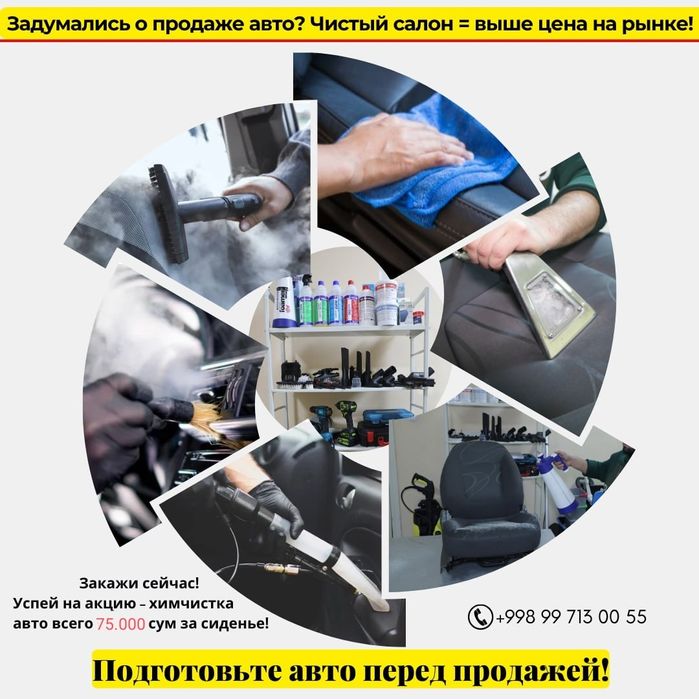 Задумались о продаже авто? Чистый салон = выше цена на рынке!

Закажи сейчас!
Успей на акцию – химчистка авто всего 75.000 сум за сиденье!

+998 99 713 00 55

Подготовьте авто перед продажей!