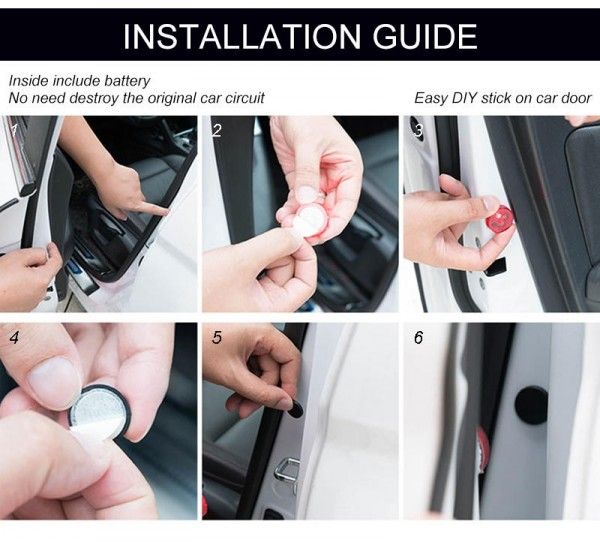 INSTALLATION GUIDE

Inside include battery
No need destroy the original car circuit

Easy DIY stick on car door

1

2

3

4

5

6