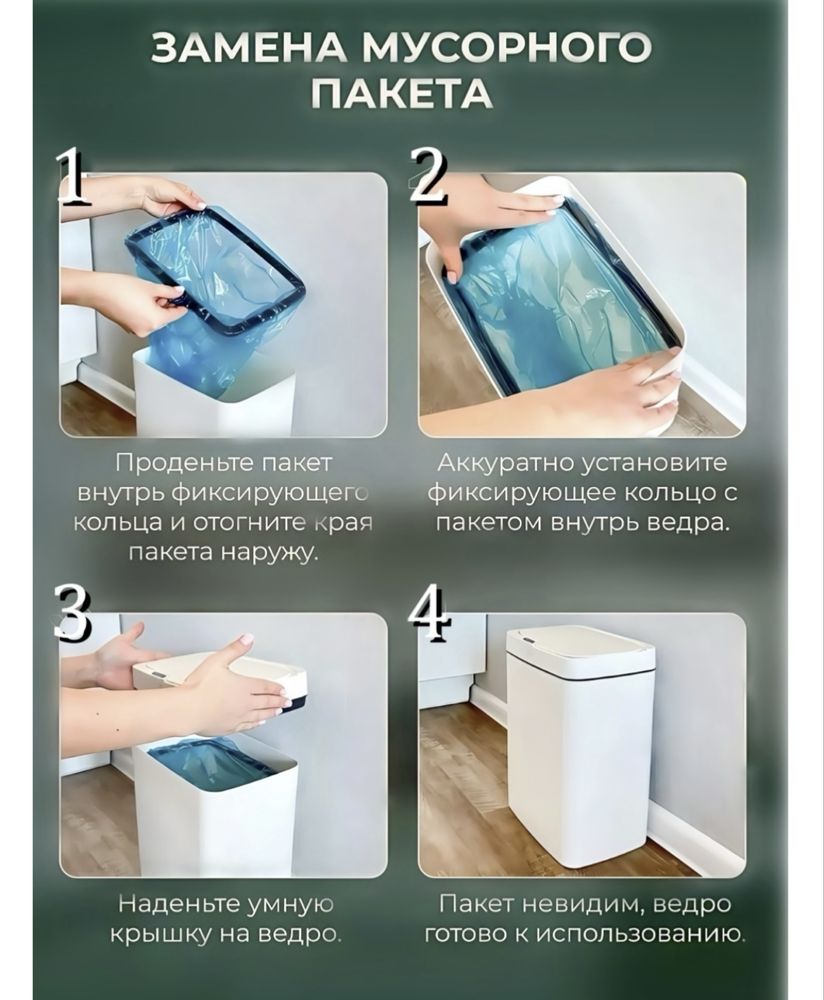 ЗАМЕНА МУСОРНОГО ПАКЕТА

1

Проденьте пакет внутрь фиксирующего кольца и отогните края пакета наружу.

2

Аккуратно установите фиксирующее кольцо с пакетом внутрь ведра.

3

Наденьте умную крышку на ведро.

4

Пакет невидим, ведро готово к использованию.