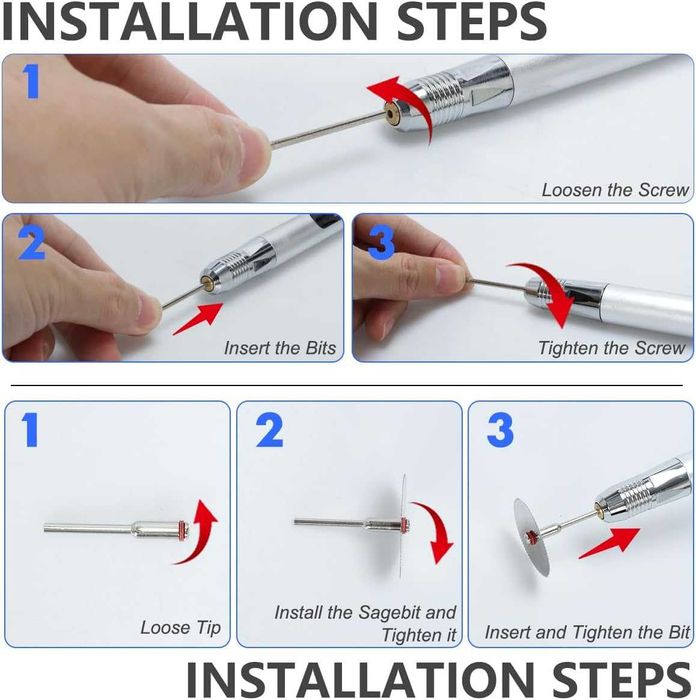 INSTALLATION STEPS

1

Loosen the Screw

2

Insert the Bits

3

Tighten the Screw

1

Loose Tip

2

Install the Sagebit and Tighten it

3

Insert and Tighten the Bit

INSTALLATION STEPS