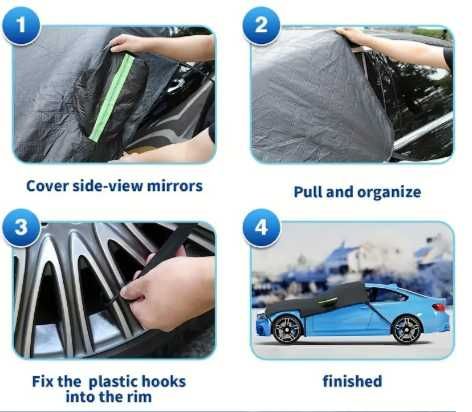 1

Cover side-view mirrors

2

Pull and organize

3

Fix the plastic hooks into the rim

4

finished