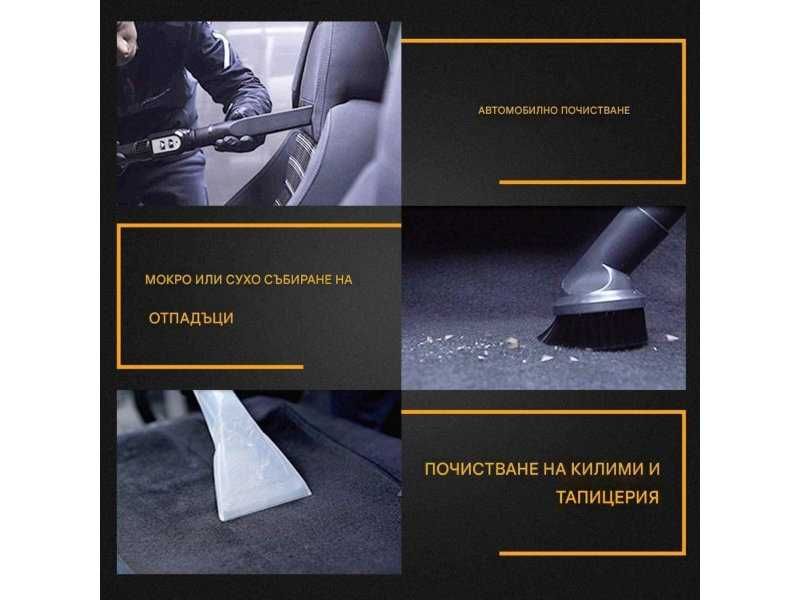 АВТОМОБИЛНО ПОЧИСТВАНЕ

МОКРО ИЛИ СУХО СЪБИРАНЕ НА

ОТПАДЪЦИ

ПОЧИСТВАНЕ НА КИЛИМИ И

ТАПИЦЕРИЯ