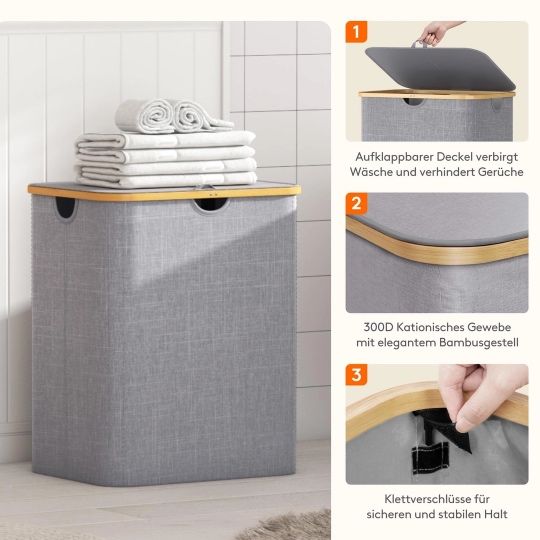 1

Aufklappbarer Deckel verbirgt Wäsche und verhindert Gerüche

2

300D Kationisches Gewebe mit elegantem Bambusgestell

3

Klettverschlüsse für sicheren und stabilen Halt