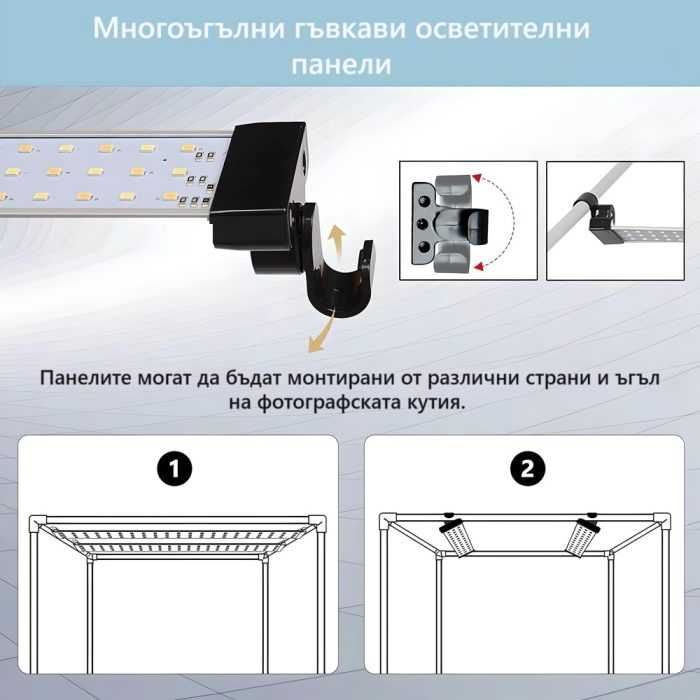 Многоъгълни гъвкави осветителни панели

Панелите могат да бъдат монтирани от различни страни и ъгъл на фотографската кутия.

1

2