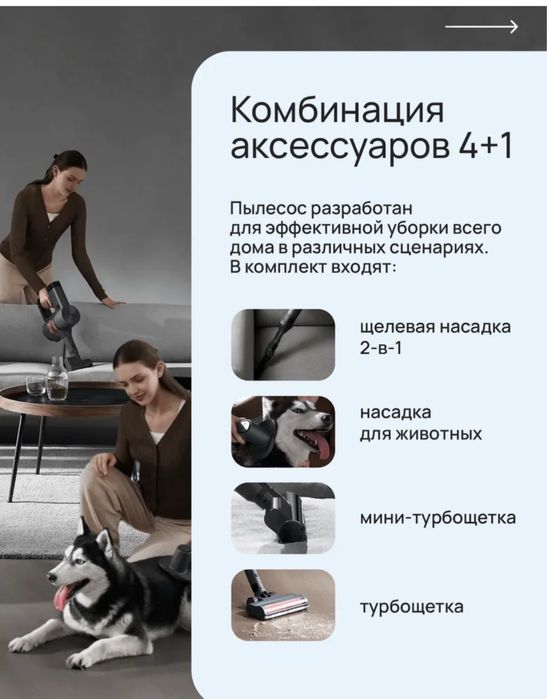 Комбинация аксессуаров 4+1

Пылесос разработан для эффективной уборки всего дома в различных сценариях. В комплект входят:

щелевая насадка 2-в-1

насадка для животных

мини-турбощетка

турбощетка