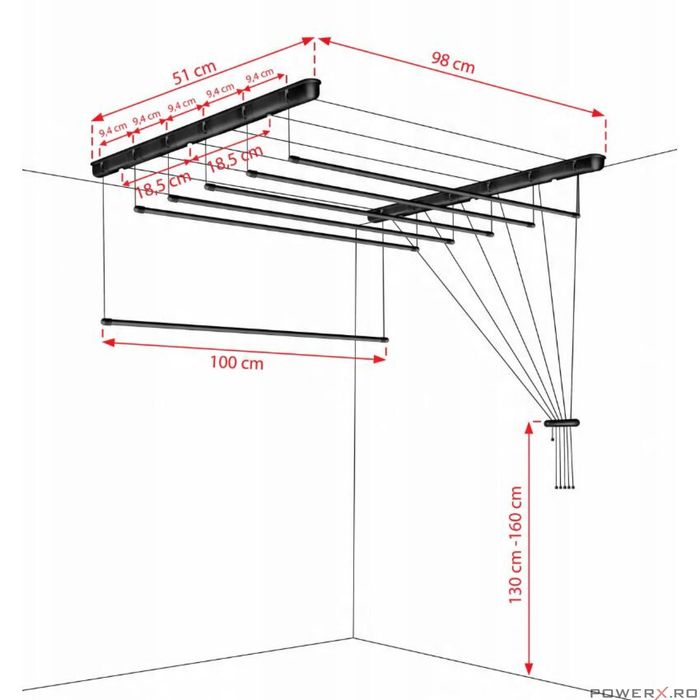 51 cm

98 cm

9,4 cm 9,4 cm 9,4 cm 9,4 cm 9,4 cm

18,5 cm 18,5 cm

100 cm

130 cm -160 cm

POWERX.RO