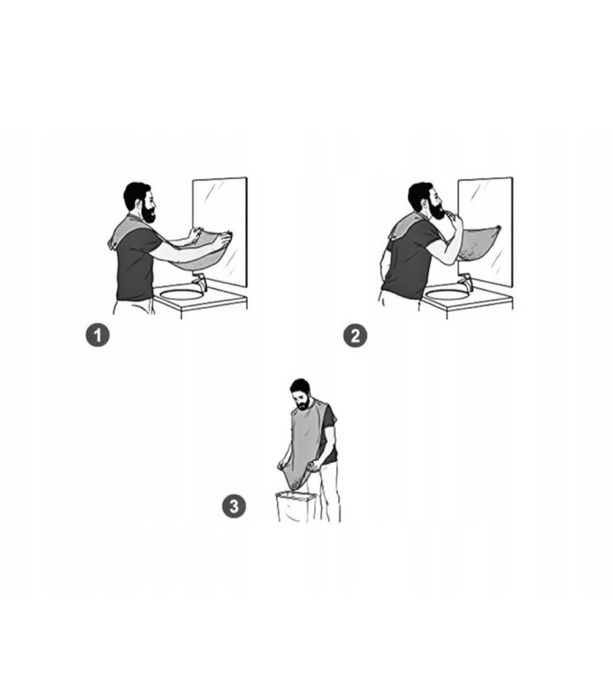 1

2

3