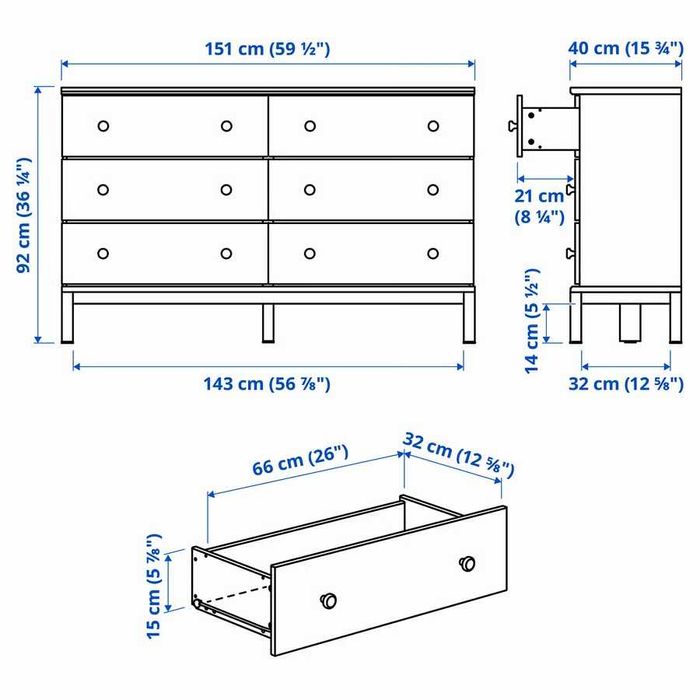 151 cm (59 ½")

40 cm (15 ¾")

92 cm (36 ¼")

21 cm (8 ¼")

14 cm (5 ½")

143 cm (56 ⅞")

32 cm (12 ⅝")

66 cm (26")

32 cm (12 ⅝")

15 cm (5 ⅞")