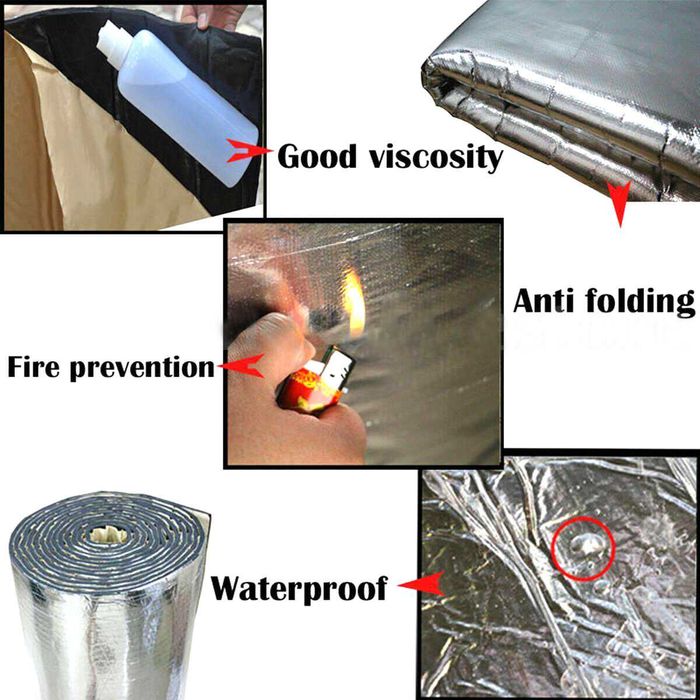 Good viscosity

Anti folding

Fire prevention

Waterproof