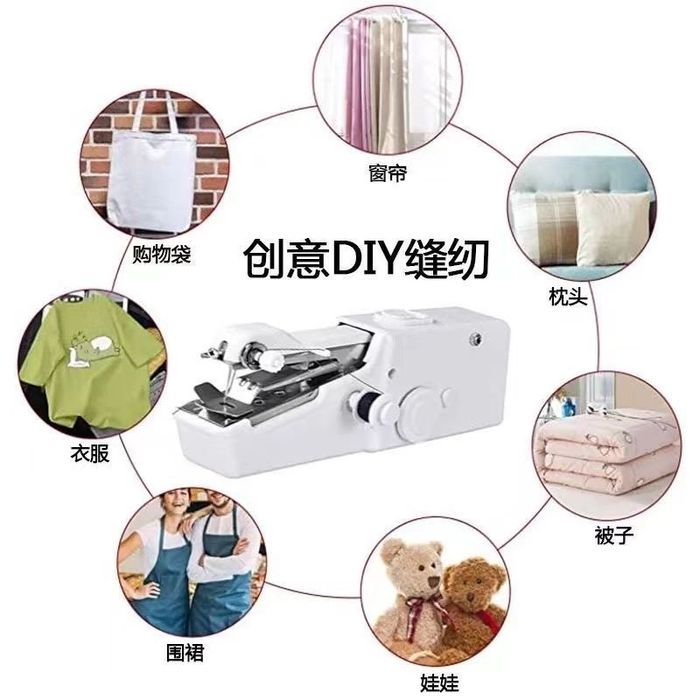 窗帘

购物袋

创意DIY缝纫

枕头

衣服

被子

围裙

娃娃