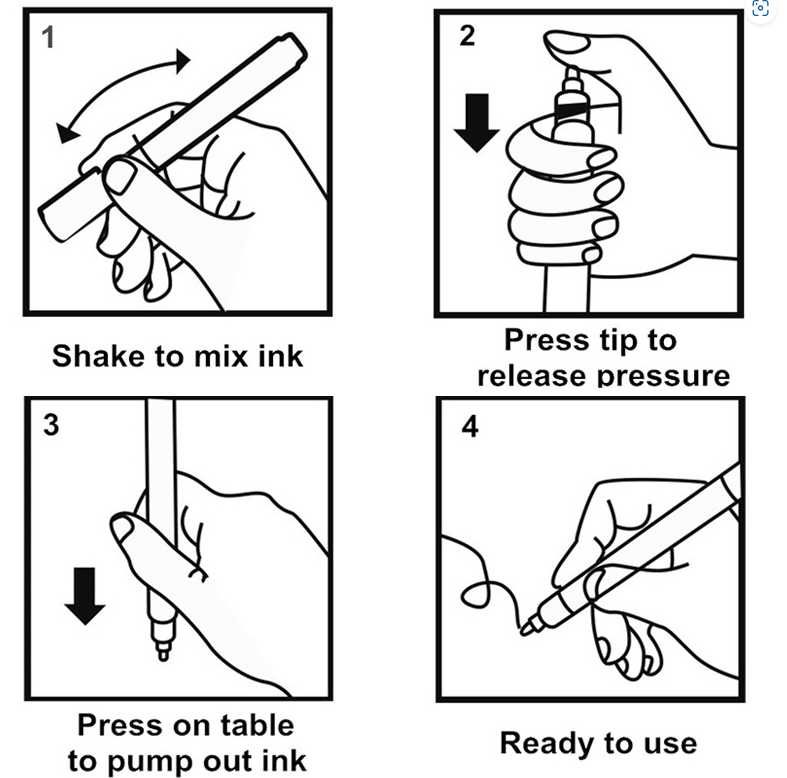 1

Shake to mix ink

2

Press tip to release pressure

3

Press on table to pump out ink

4

Ready to use