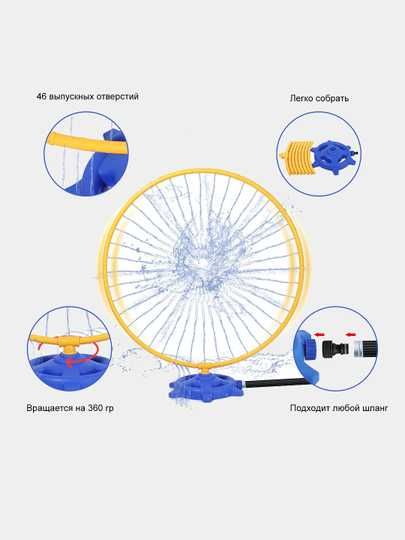 46 выпускных отверстий

Легко собрать

Вращается на 360 гр

Подходит любой шланг