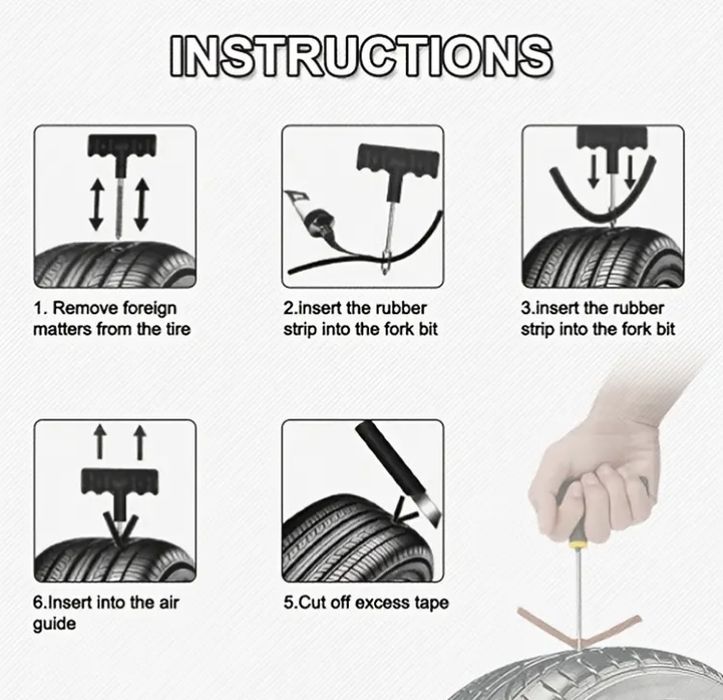 INSTRUCTIONS

1. Remove foreign matters from the tire

2.insert the rubber strip into the fork bit

3.insert the rubber strip into the fork bit

6.Insert into the air guide

5.Cut off excess tape