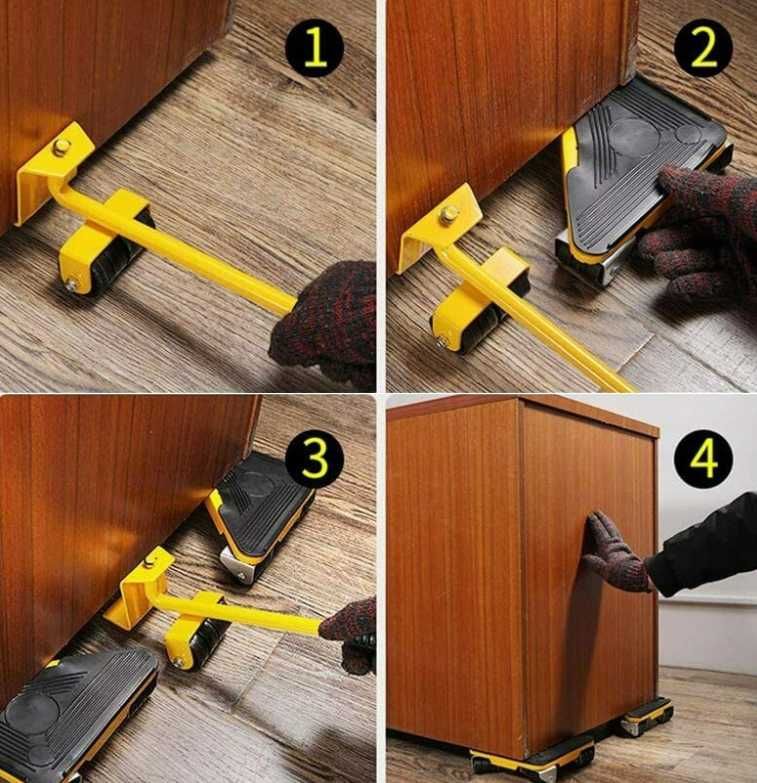 1

2

3

4