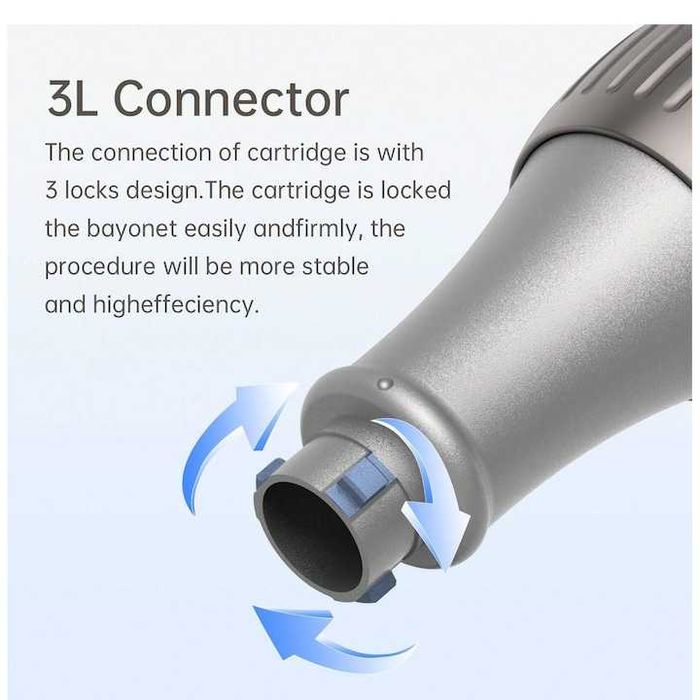 3L Connector

The connection of cartridge is with 3 locks design.The cartridge is locked the bayonet easily andfirmly, the procedure will be more stable and higheffeciency.