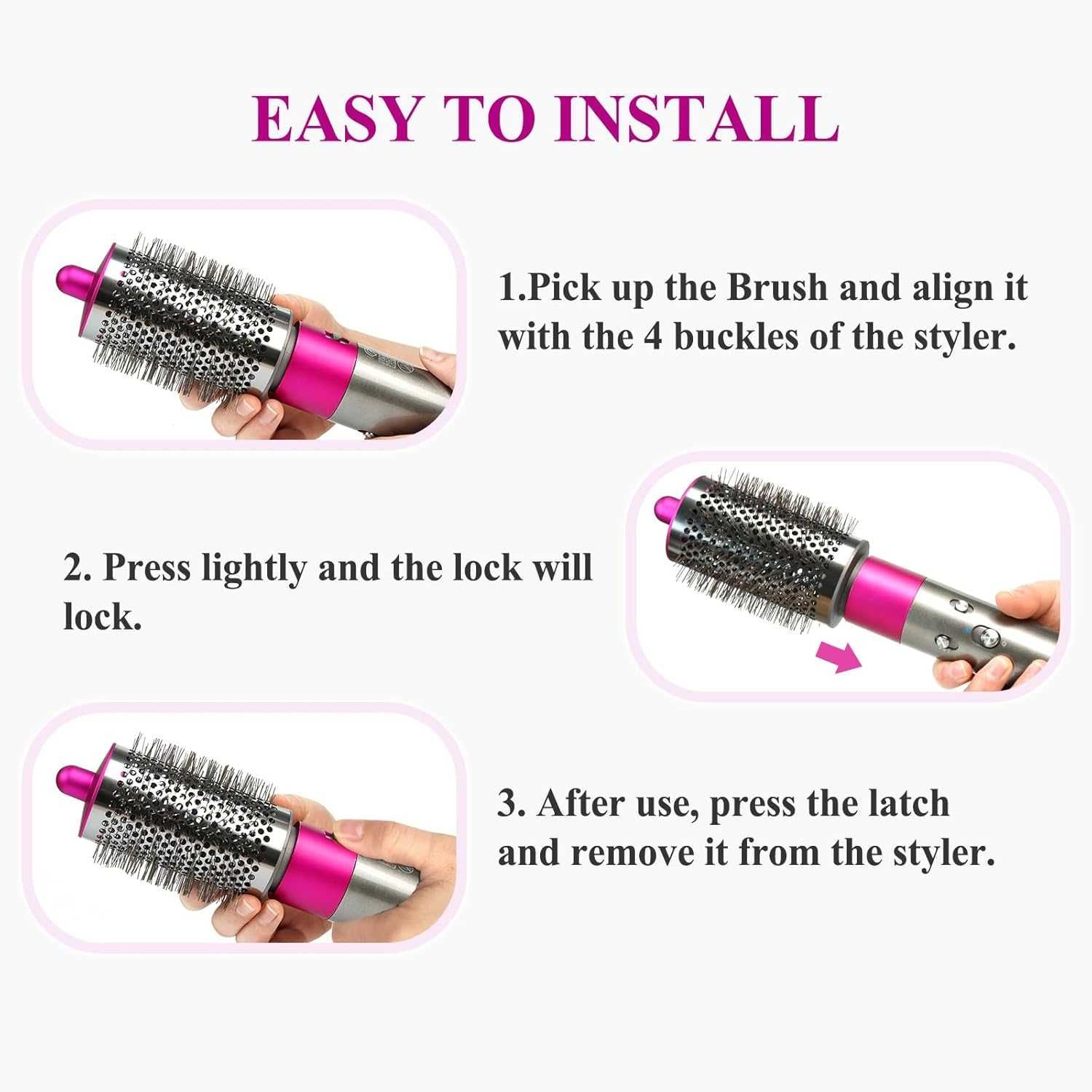 EASY TO INSTALL

1.Pick up the Brush and align it with the 4 buckles of the styler.

2. Press lightly and the lock will lock.

3. After use, press the latch and remove it from the styler.