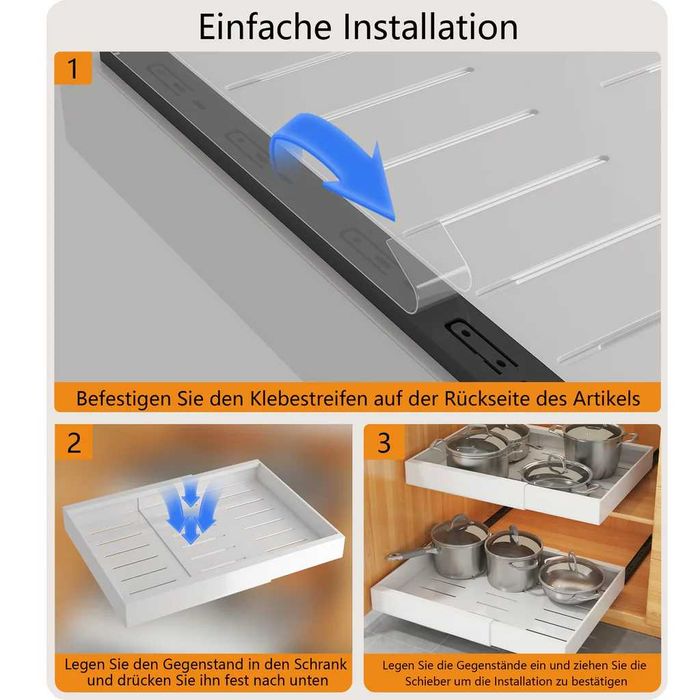 Einfache Installation

1

Befestigen Sie den Klebestreifen auf der Rückseite des Artikels

2

Legen Sie den Gegenstand in den Schrank und drücken Sie ihn fest nach unten

3

Legen Sie die Gegenstände ein und ziehen Sie die Schieber um die Installation zu bestätigen