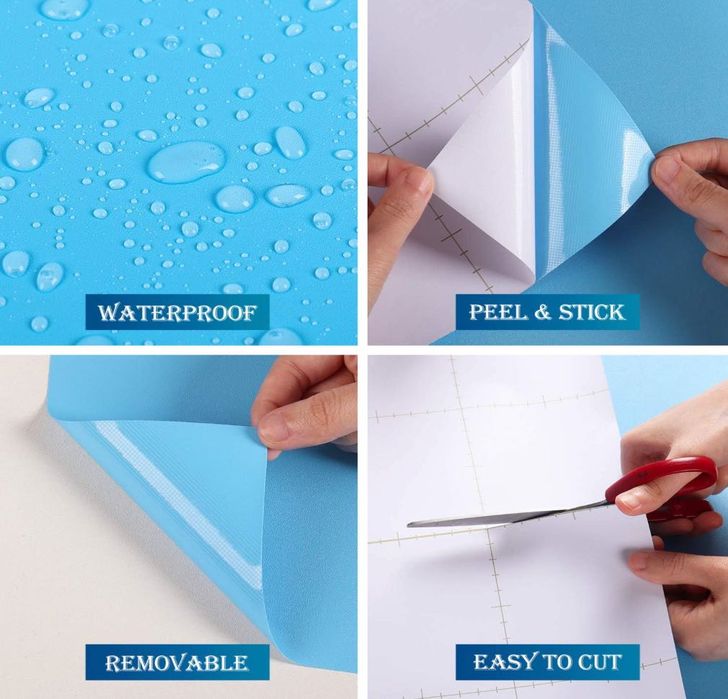 WATERPROOF

PEEL & STICK

REMOVABLE

EASY TO CUT