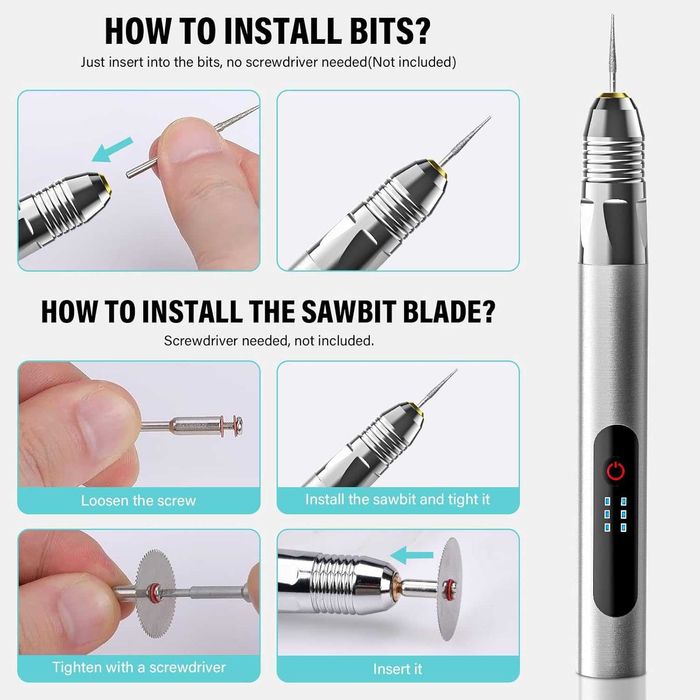 HOW TO INSTALL BITS?
Just insert into the bits, no screwdriver needed(Not included)

HOW TO INSTALL THE SAWBIT BLADE?
Screwdriver needed, not included.

Loosen the screw

Install the sawbit and tight it

Tighten with a screwdriver

Insert it