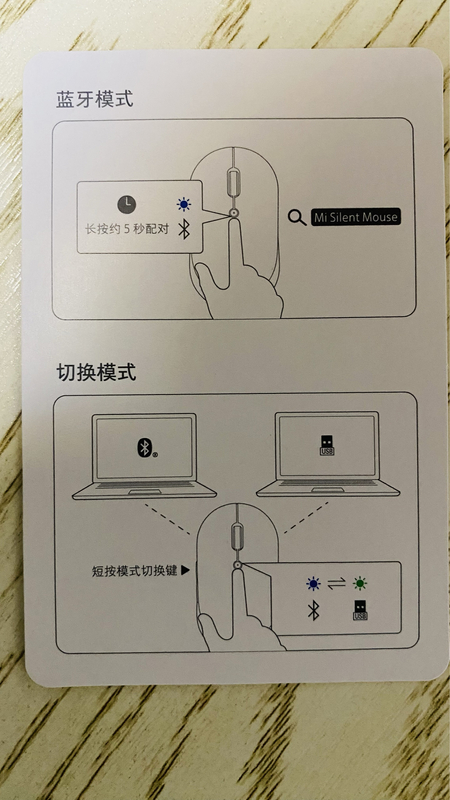 蓝牙模式

长按约 5 秒配对

Mi Silent Mouse

切换模式

USB

短按模式切换键 ▶

USB