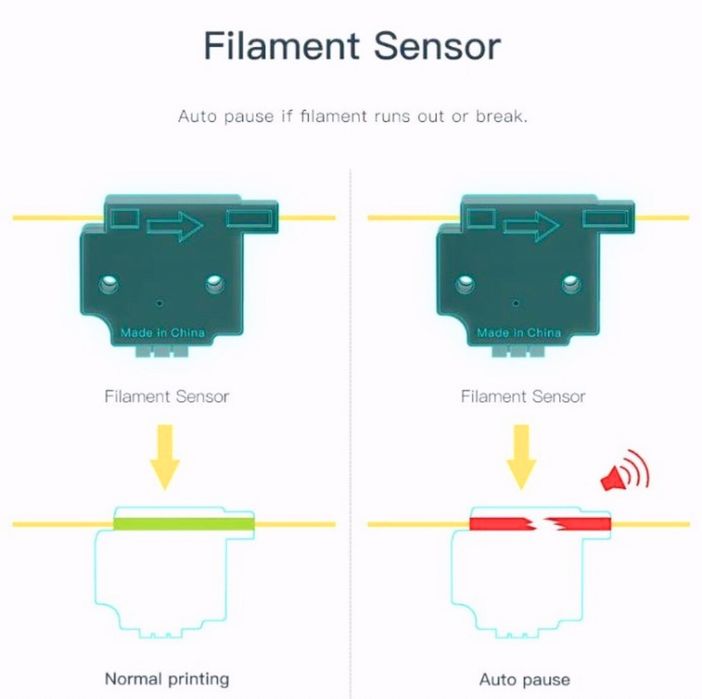 Filament Sensor

Auto pause if filament runs out or break.

Made in China

Filament Sensor

Normal printing

Made in China

Filament Sensor

Auto pause