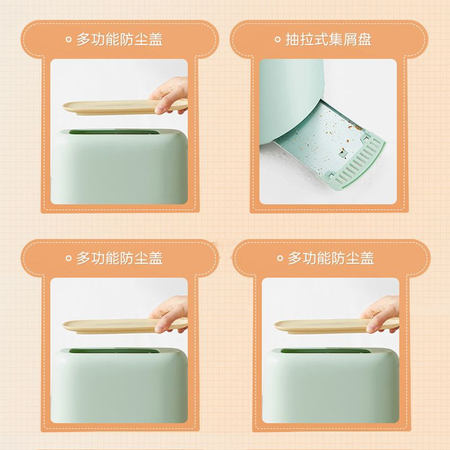 多功能防尘盖

抽拉式集屑盘

多功能防尘盖

多功能防尘盖