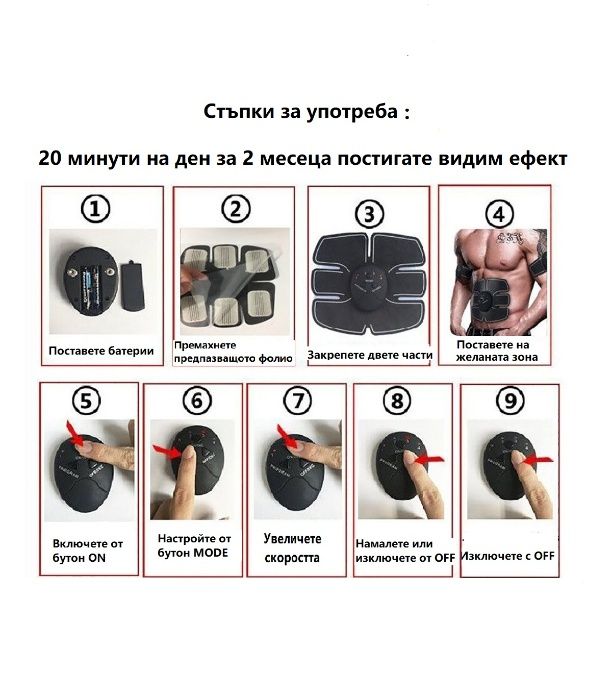 Стъпки за употреба :

20 минути на ден за 2 месеца постигате видим ефект

①

Поставете батерии

②

Премахнете предпазващото фолио

③

Закрепете двете части

④

Поставете на желаната зона

⑤

Включете от бутон ON

⑥

Настройте от бутон MODE

⑦

Увеличете скоростта

⑧

Намалете или изключете от OFF

⑨

Изключете с OFF