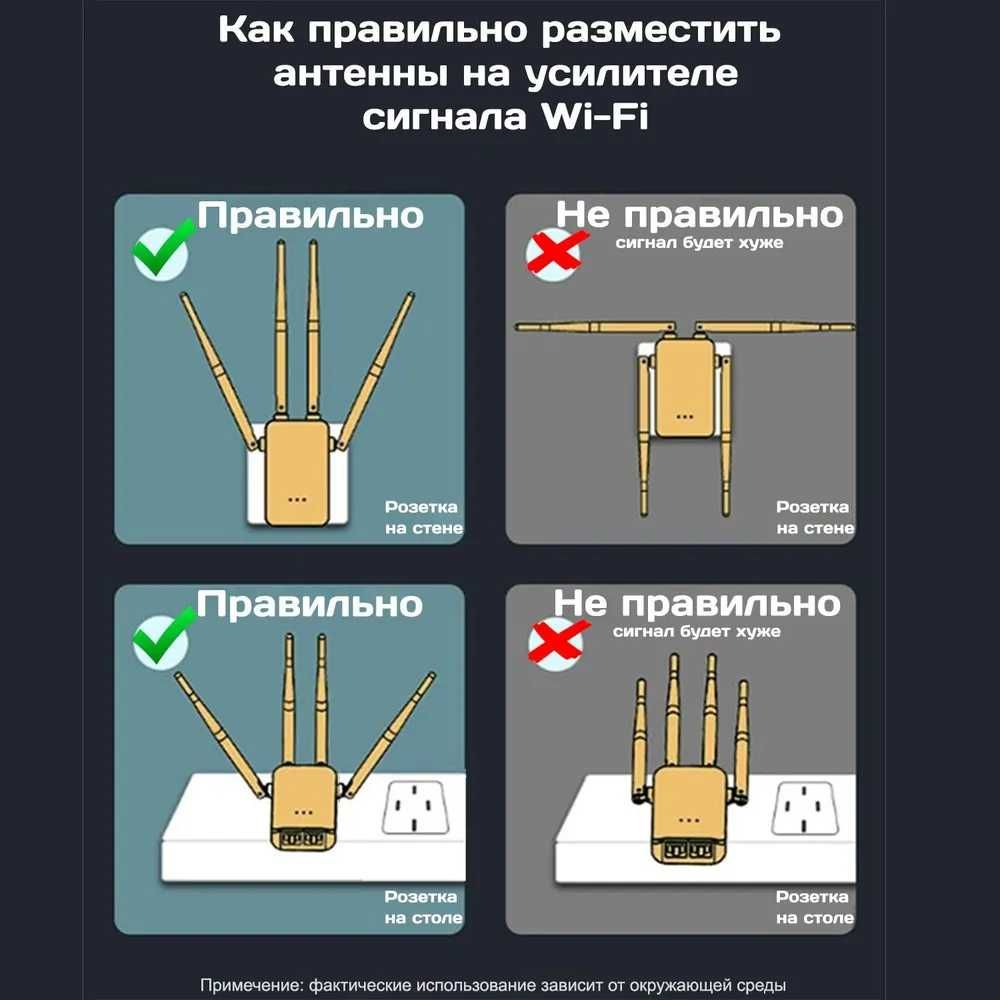 Как правильно разместить антенны на усилителе сигнала Wi-Fi

Правильно

Розетка на стене

Не правильно
сигнал будет хуже

Розетка на стене

Правильно

Розетка на столе

Не правильно
сигнал будет хуже

Розетка на столе

Примечение: фактические использование зависит от окружающей среды