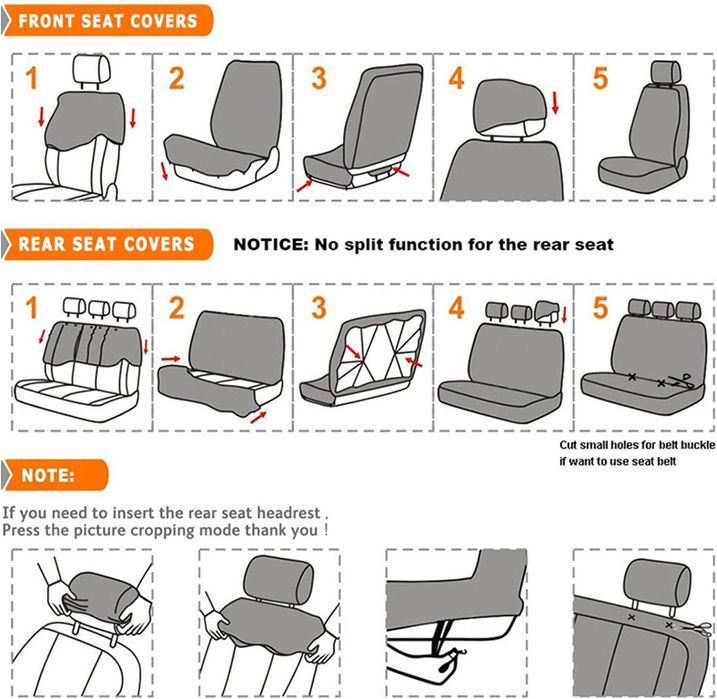 FRONT SEAT COVERS

1 2 3 4 5

REAR SEAT COVERS

NOTICE: No split function for the rear seat

1 2 3 4 5

Cut small holes for belt buckle if want to use seat belt

NOTE:

If you need to insert the rear seat headrest ,
Press the picture cropping mode thank you !