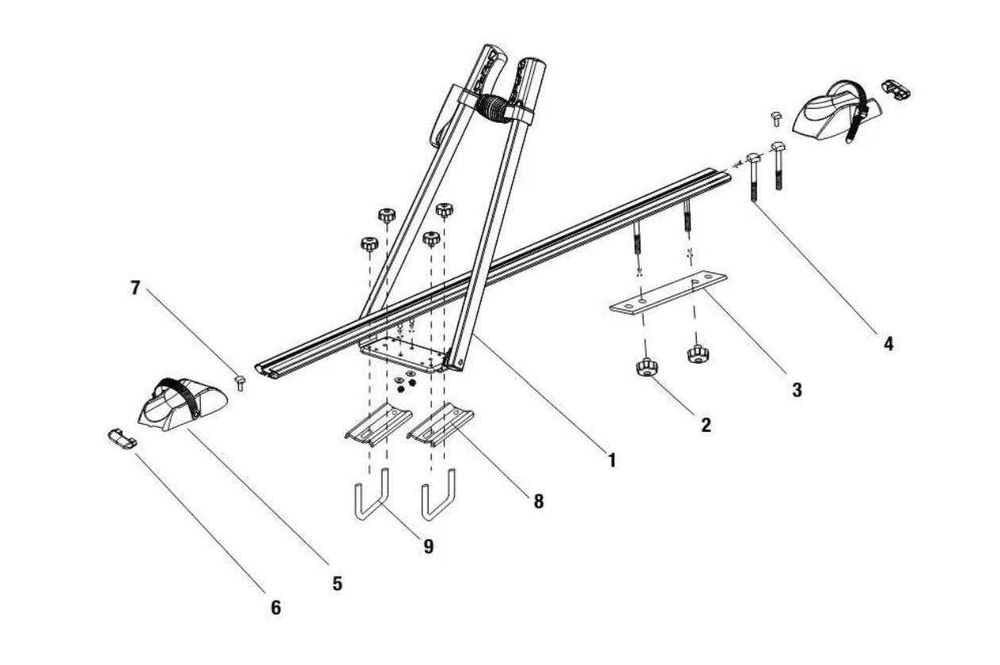 7
4
3
2
1
8
9
5
6