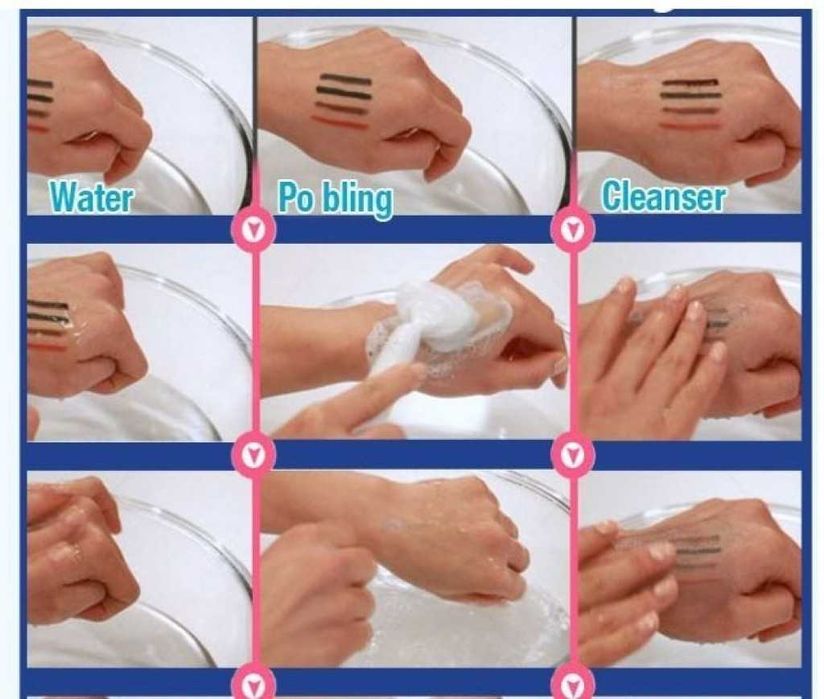 Water

Po bling

Cleanser