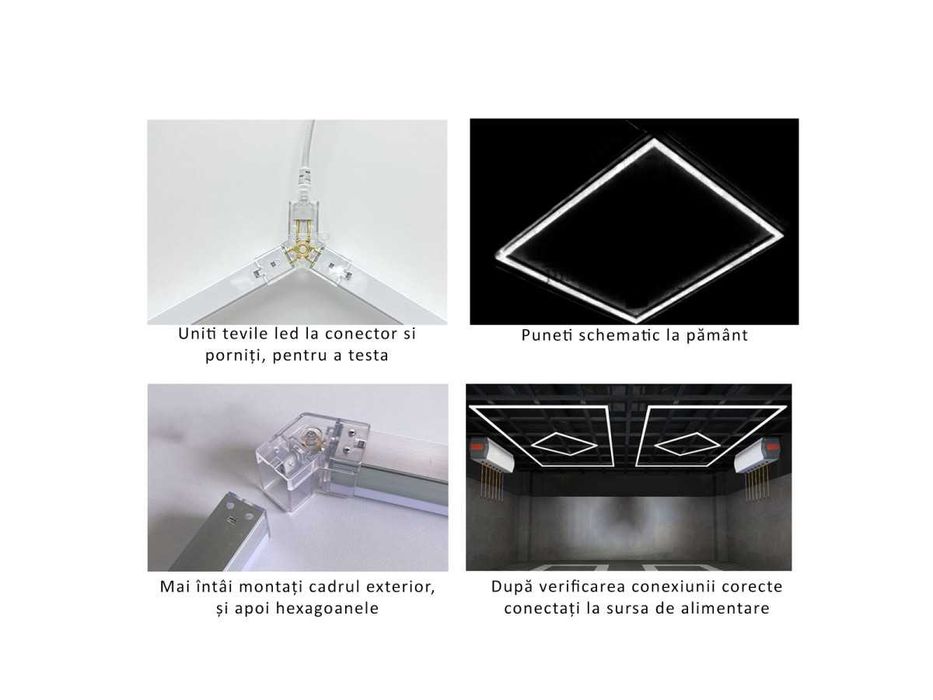 Uniti tevile led la conector si porniți, pentru a testa

Puneti schematic la pământ

Mai întâi montați cadrul exterior, și apoi hexagoanele

După verificarea conexiunii corecte conectați la sursa de alimentare