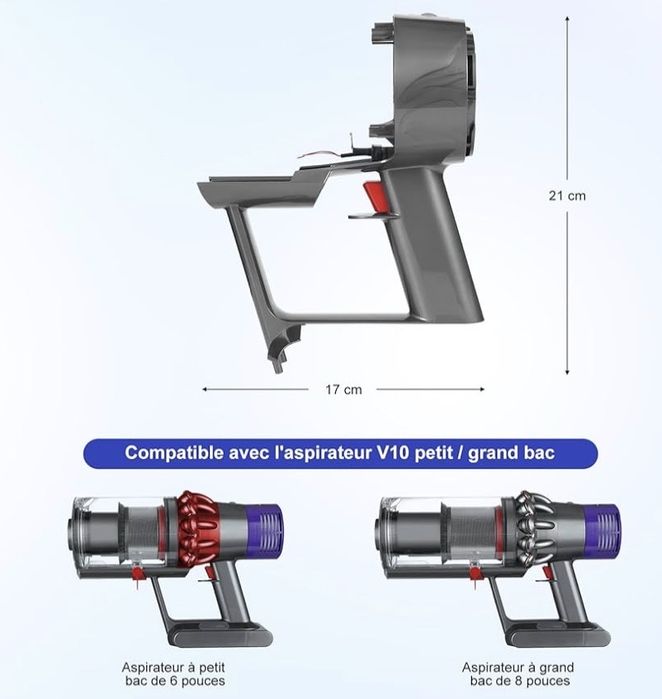 21 cm

17 cm

Compatible avec l'aspirateur V10 petit / grand bac

Aspirateur à petit bac de 6 pouces

Aspirateur à grand bac de 8 pouces